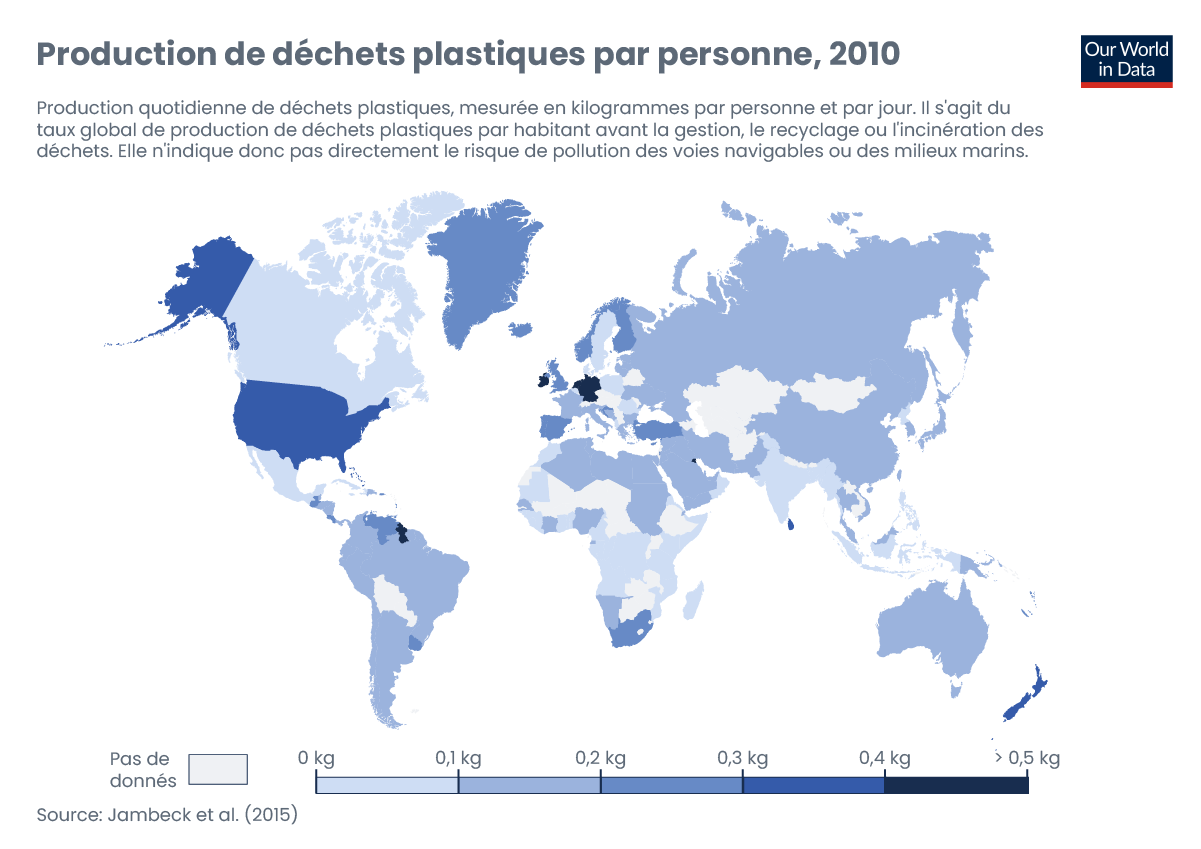 Production de déchets plastiques par personne, 2010

Our World in Data

Production quotidienne de déchets plastiques, mesurée en kilogrammes par personne et par jour. Il s'agit du taux global de production de déchets plastiques par habitant avant la gestion, le recyclage ou l'incinération des déchets. Elle n'indique donc pas directement le risque de pollution des voies navigables ou des milieux marins.

Pas de donnés

0 kg 0,1 kg 0,2 kg 0,3 kg 0,4 kg > 0,5 kg

Source: Jambeck et al. (2015)